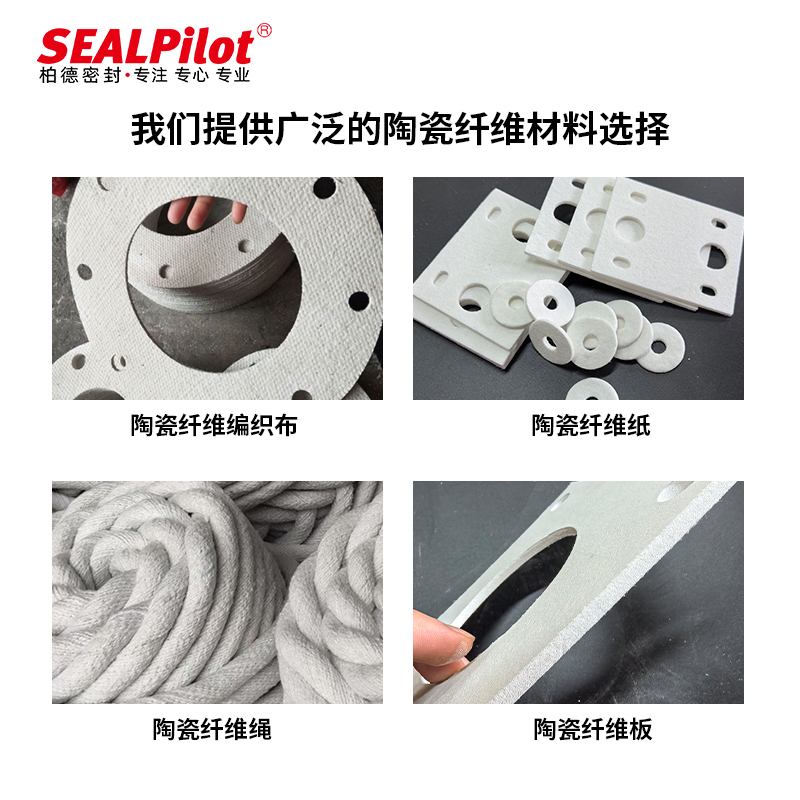 SEALPilot®
柏德密封·专注 专心 专业

我们提供广泛的陶瓷纤维材料选择

陶瓷纤维编织布

陶瓷纤维纸

陶瓷纤维绳

陶瓷纤维板