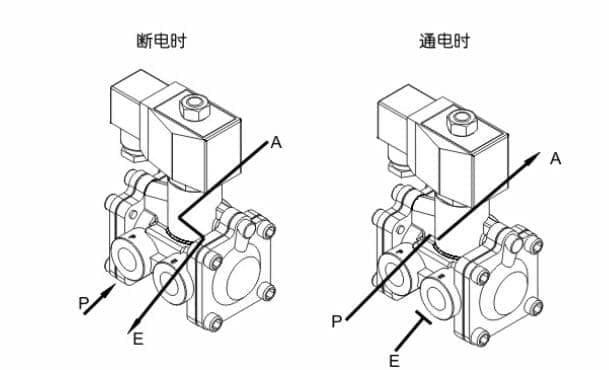 断电时

A

P

E

通电时

A

P

E